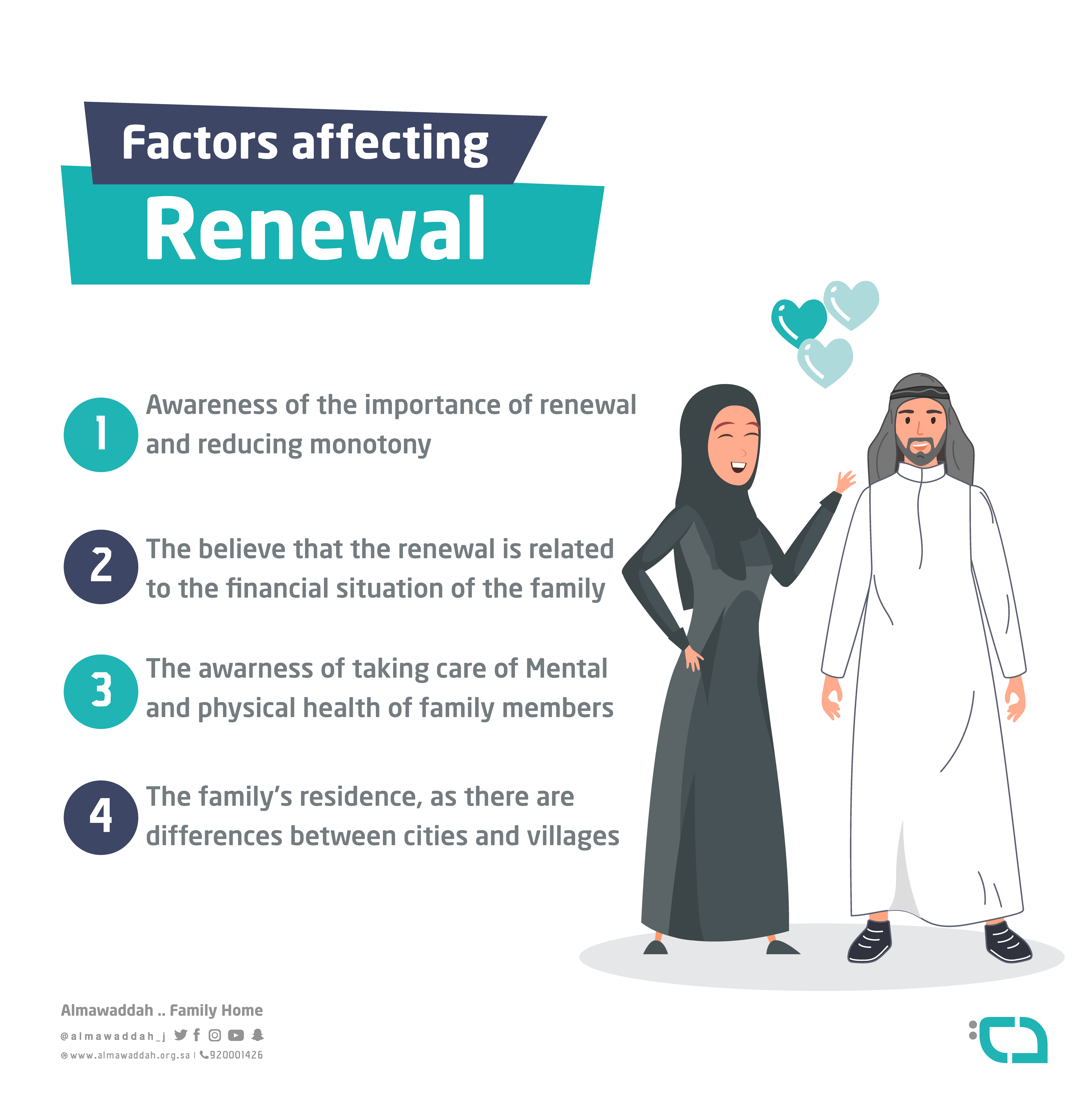 Factors affecting

Renewal

1 Awareness of the importance of renewal and reducing monotony

2 The believe that the renewal is related to the financial situation of the family

3 The awarness of taking care of Mental and physical health of family members

4 The family's residence, as there are differences between cities and villages

Almawaddah .. Family Home

@almawaddah_j

www.almawaddah.org.sa | 920001426