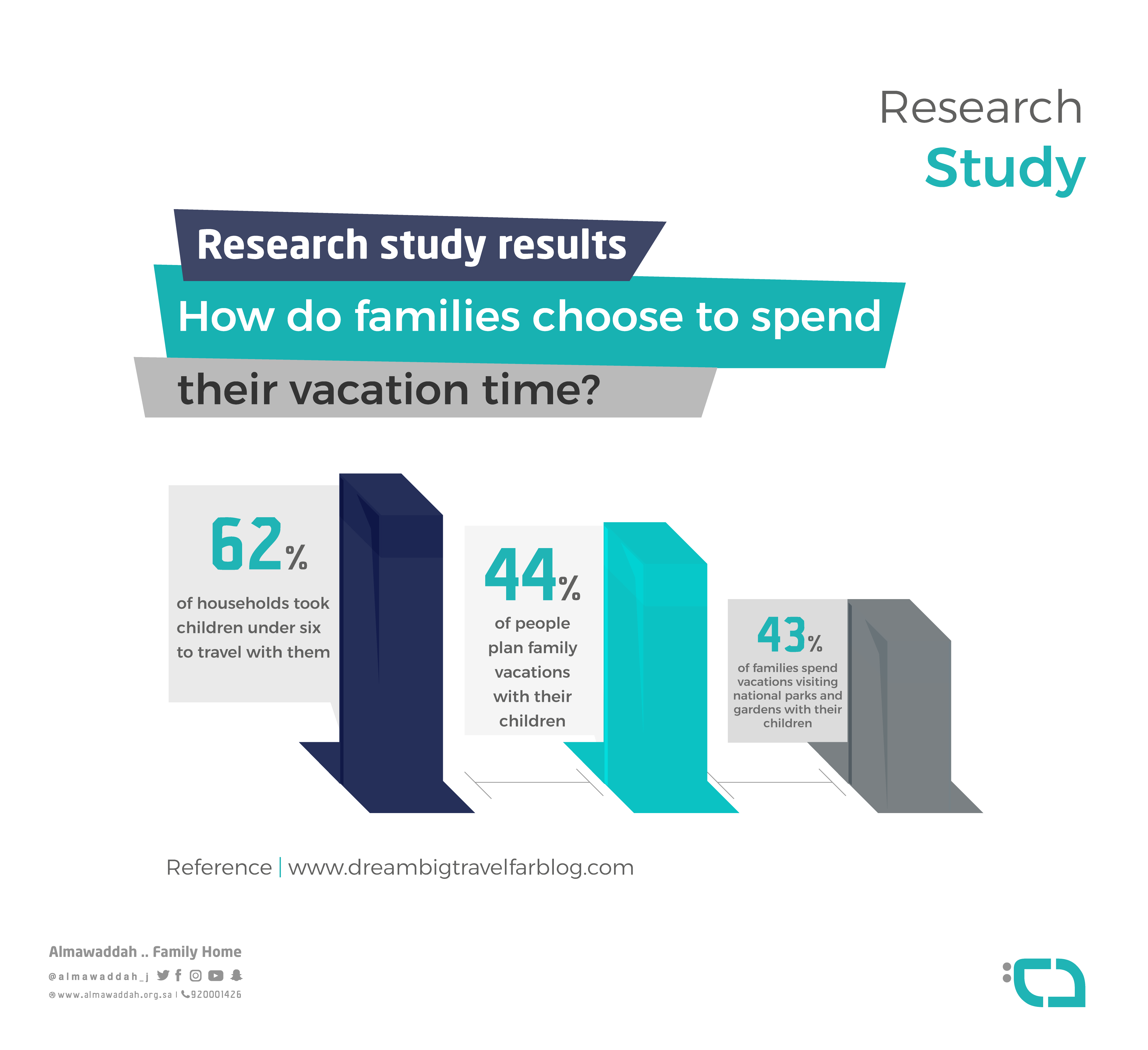 Research
Study

Research study results

How do families choose to spend their vacation time?

62%
of households took children under six to travel with them

44%
of people plan family vacations with their children

43%
of families spend vacations visiting national parks and gardens with their children

Reference | www.dreambigtravelfarblog.com

Almawaddah .. Family Home
@almawaddah_j
www.almawaddah.org.sa | 920001426