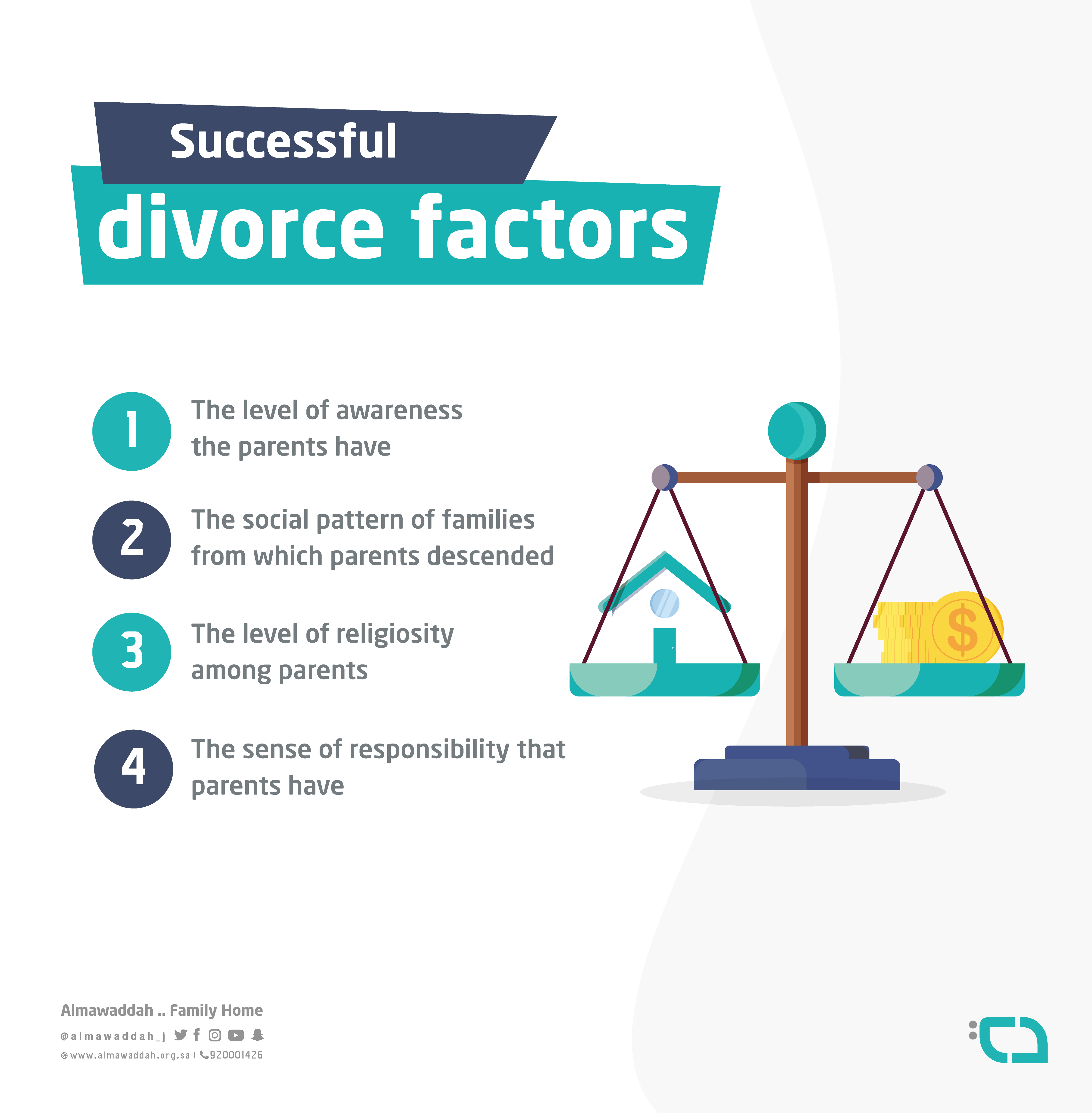 Successful
divorce factors

1 The level of awareness the parents have

2 The social pattern of families from which parents descended

3 The level of religiosity among parents

4 The sense of responsibility that parents have

$

Almawaddah .. Family Home
@almawaddah_j
www.almawaddah.org.sa | 920001426