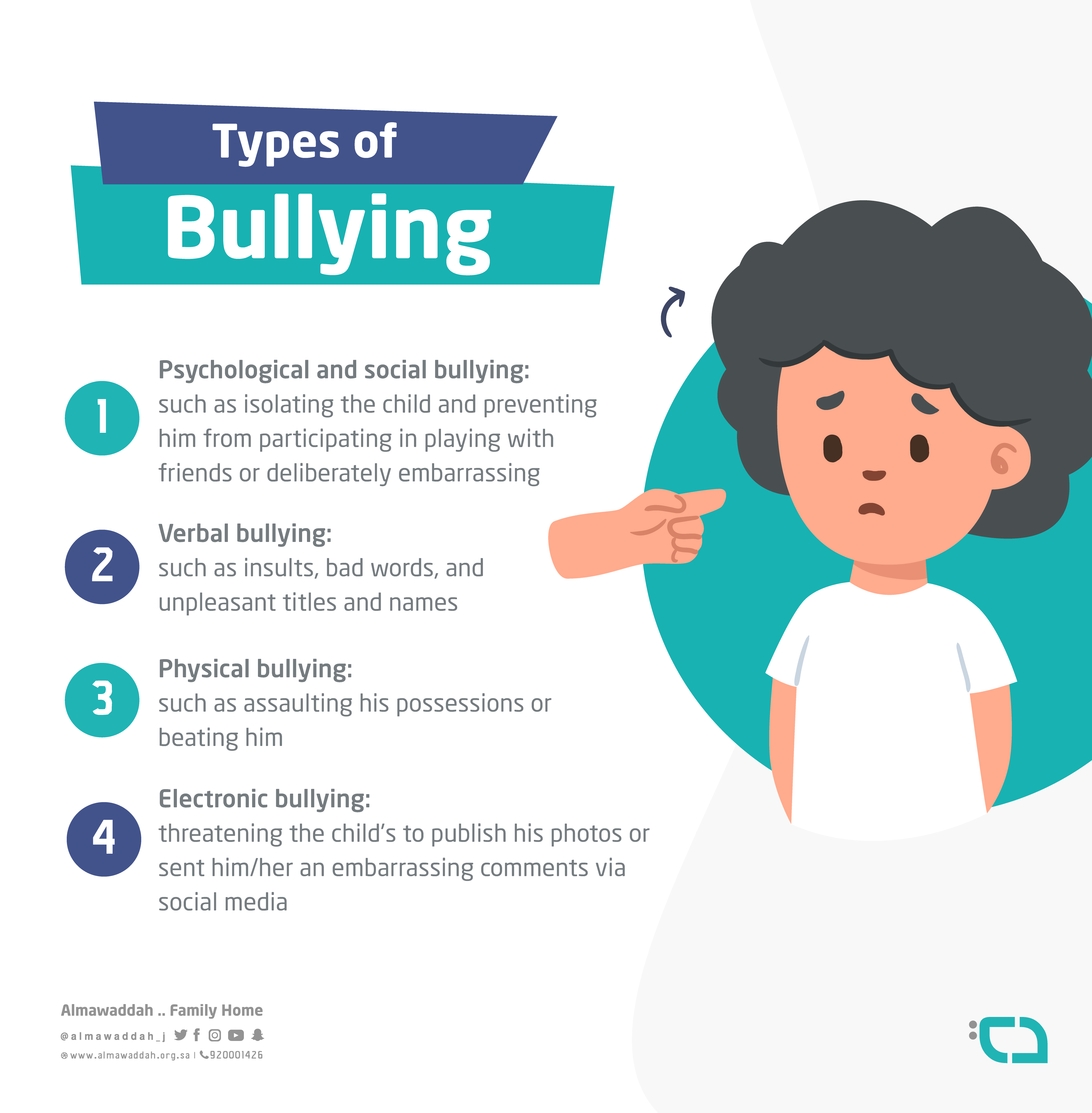 Types of
Bullying

1
Psychological and social bullying:
such as isolating the child and preventing him from participating in playing with friends or deliberately embarrassing

2
Verbal bullying:
such as insults, bad words, and unpleasant titles and names

3
Physical bullying:
such as assaulting his possessions or beating him

4
Electronic bullying:
threatening the child's to publish his photos or sent him/her an embarrassing comments via social media

Almawaddah .. Family Home
@almawaddah_j
www.almawaddah.org.sa | 920001426