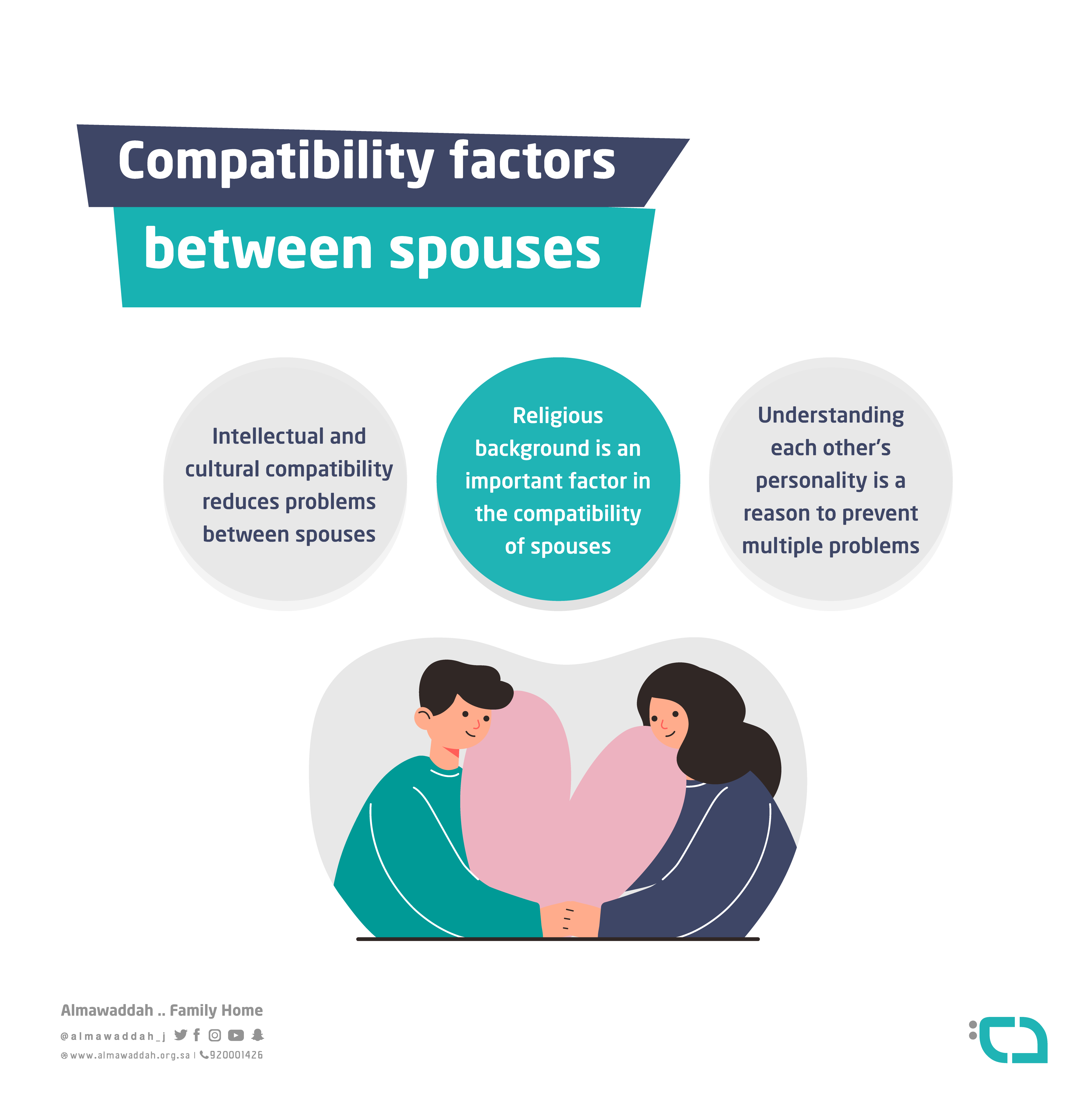 Compatibility factors
between spouses

Intellectual and cultural compatibility reduces problems between spouses

Religious background is an important factor in the compatibility of spouses

Understanding each other's personality is a reason to prevent multiple problems

Almawaddah .. Family Home
@almawaddah_j
www.almawaddah.org.sa | 920001426