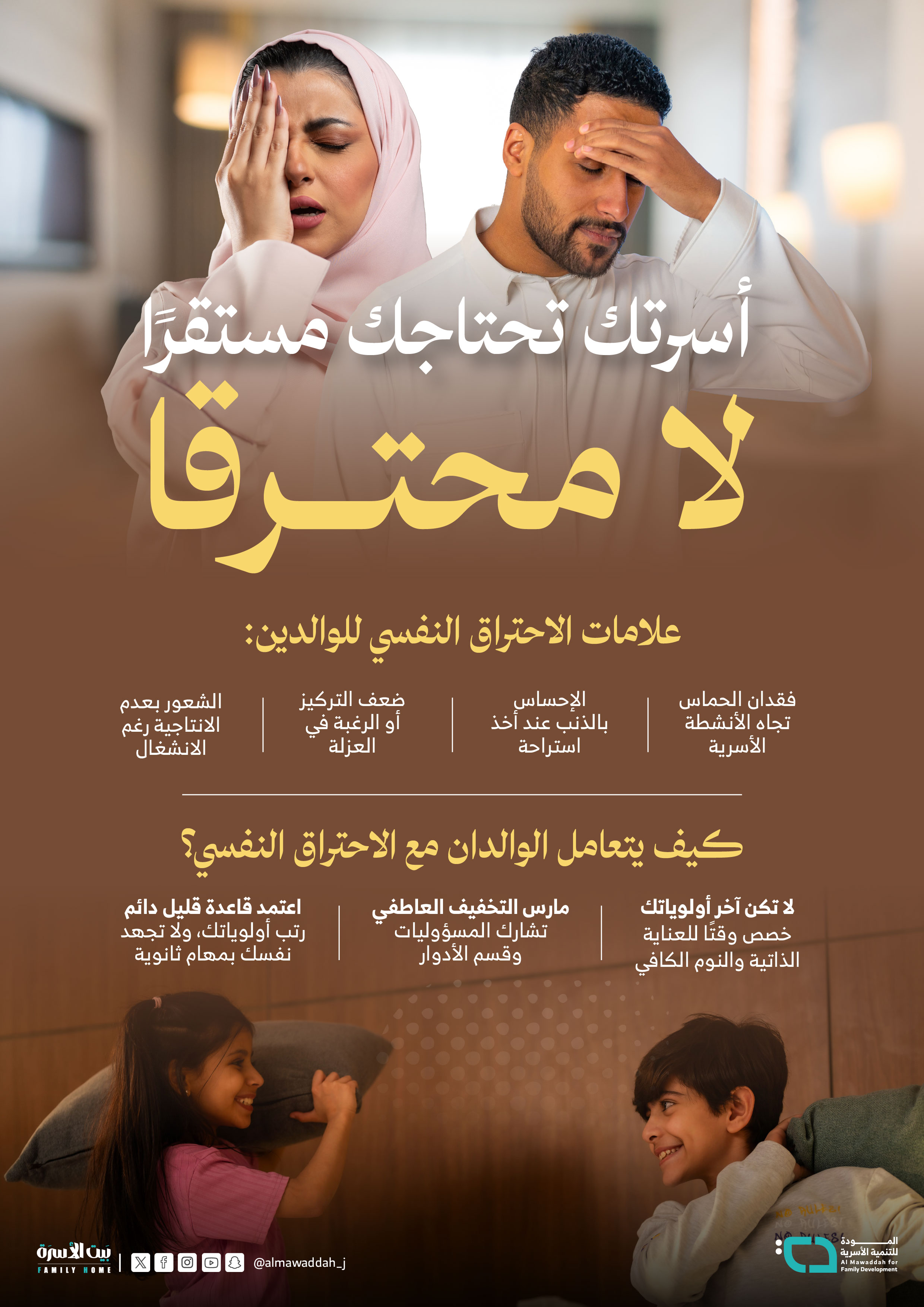 أسرتك تحتاجك مستقرًا

لا محترقا

علامات الاحتراق النفسي للوالدين:

فقدان الحماس تجاه الأنشطة الأسرية

الإحساس بالذنب عند أخذ استراحة

ضعف التركيز أو الرغبة في العزلة

الشعور بعدم الانتاجية رغم الانشغال

كيف يتعامل الوالدان مع الاحتراق النفسي؟

لا تكن آخر أولوياتك
خصص وقتًا للعناية الذاتية والنوم الكافي

مارس التخفيف العاطفي
تشارك المسؤوليات وقسم الأدوار

اعتمد قاعدة قليل دائم
رتب أولوياتك، ولا تجهد نفسك بمهام ثانوية

المودة للتنمية الأسرية
Al Mawaddah for Family Development

@almawaddah_j

بيت الأسرة
FAMILY HOME