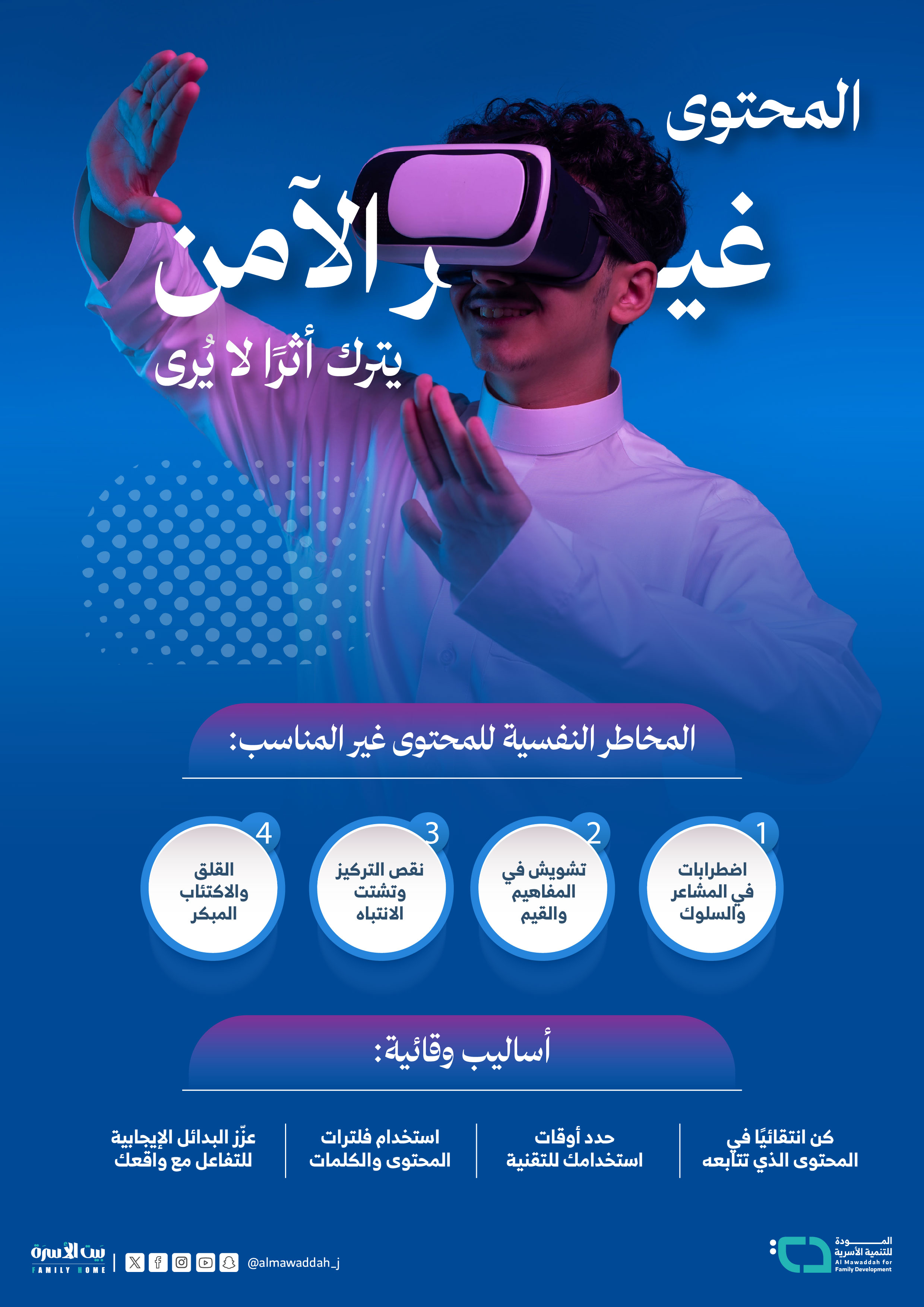 المحتوى

غير الآمن

يترك أثرًا لا يُرى

المخاطر النفسية للمحتوى غير المناسب:

1
اضطرابات في المشاعر والسلوك

2
تشويش في المفاهيم والقيم

3
نقص التركيز وتشتت الانتباه

4
القلق والاكتئاب المبكر

أساليب وقائية:

كن انتقائيًا في المحتوى الذي تتابعه

حدد أوقات استخدامك للتقنية

استخدام فلترات المحتوى والكلمات

عزّز البدائل الإيجابية للتفاعل مع واقعك

المودة للتنمية الأسرية
Al Mawaddah for Family Development

@almawaddah_j

بيت الأسرة
FAMILY HOME